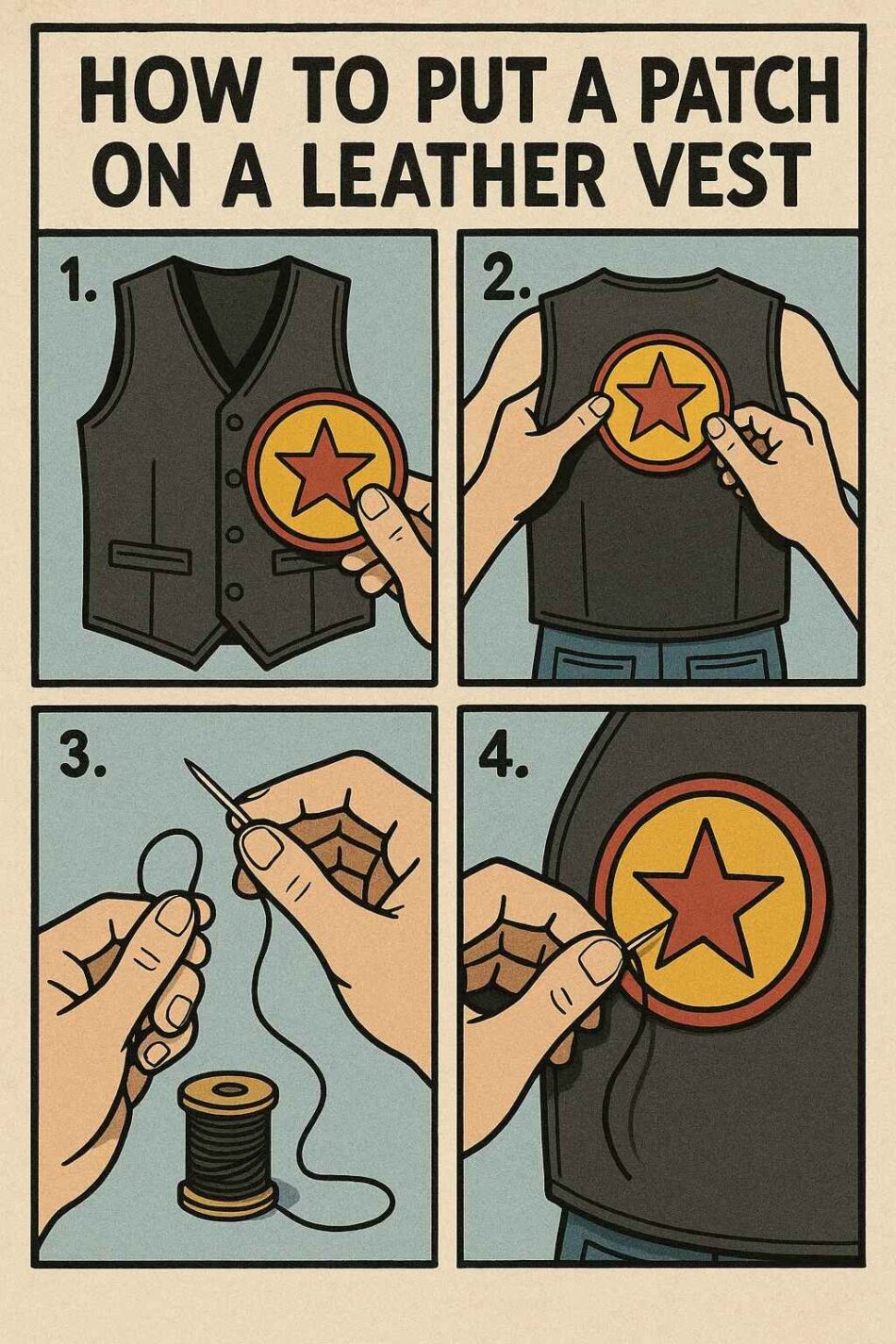 HOW TO PUT A PATCH ON A LEATHER VEST

1.

2.

3.

4.